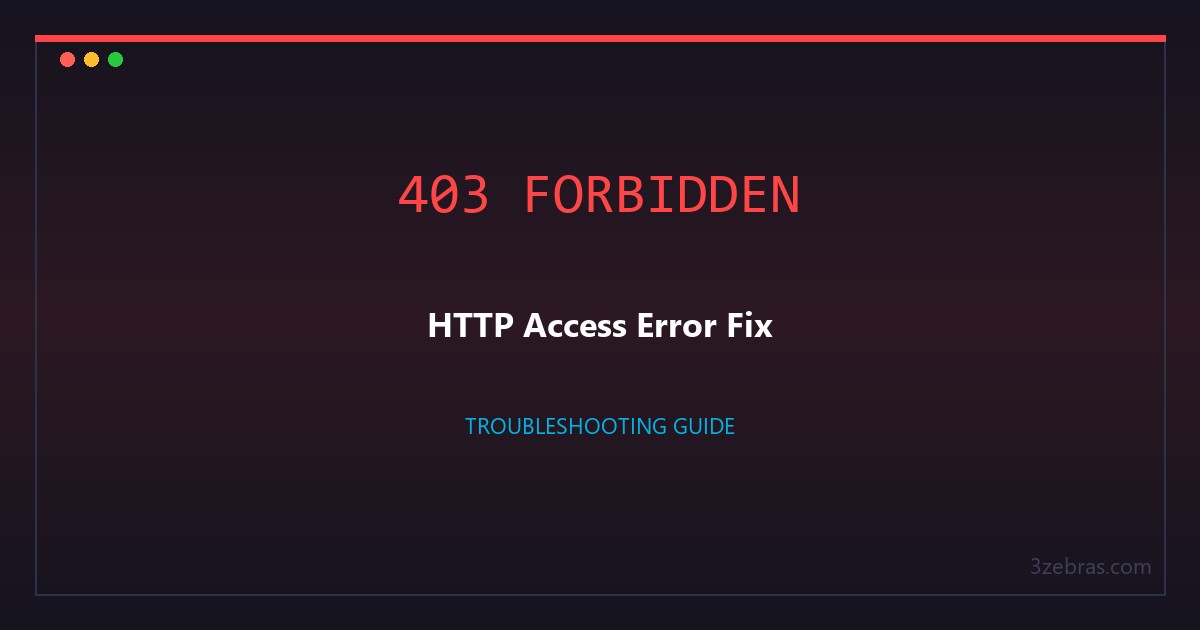 403 FORBIDDEN

HTTP Access Error Fix

TROUBLESHOOTING GUIDE

3zebras.com